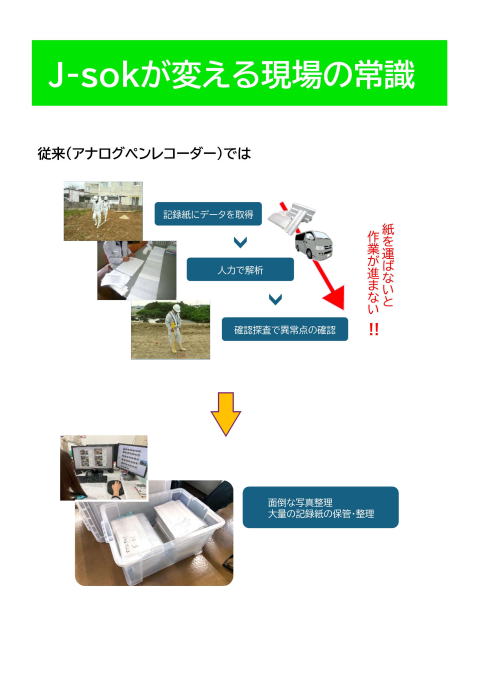 J-sokが変える現場の常識

従来(アナログペンレコーダー)では

記録紙にデータを取得

人力で解析

確認探査で異常点の確認

紙を運ばないと作業が進まない!!

面倒な写真整理
大量の記録紙の保管・整理